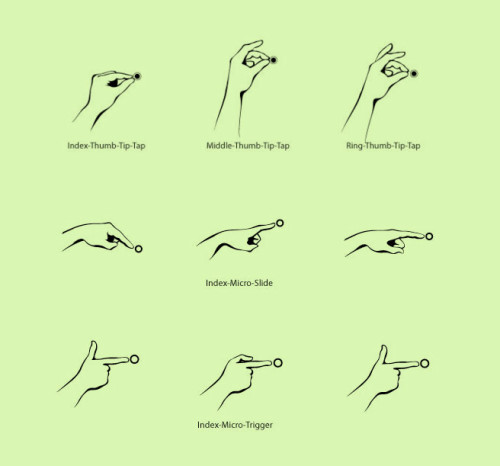 Index-Thumb-Tip-Tap

Middle-Thumb-Tip-Tap

Ring-Thumb-Tip-Tap

Index-Micro-Slide

Index-Micro-Trigger